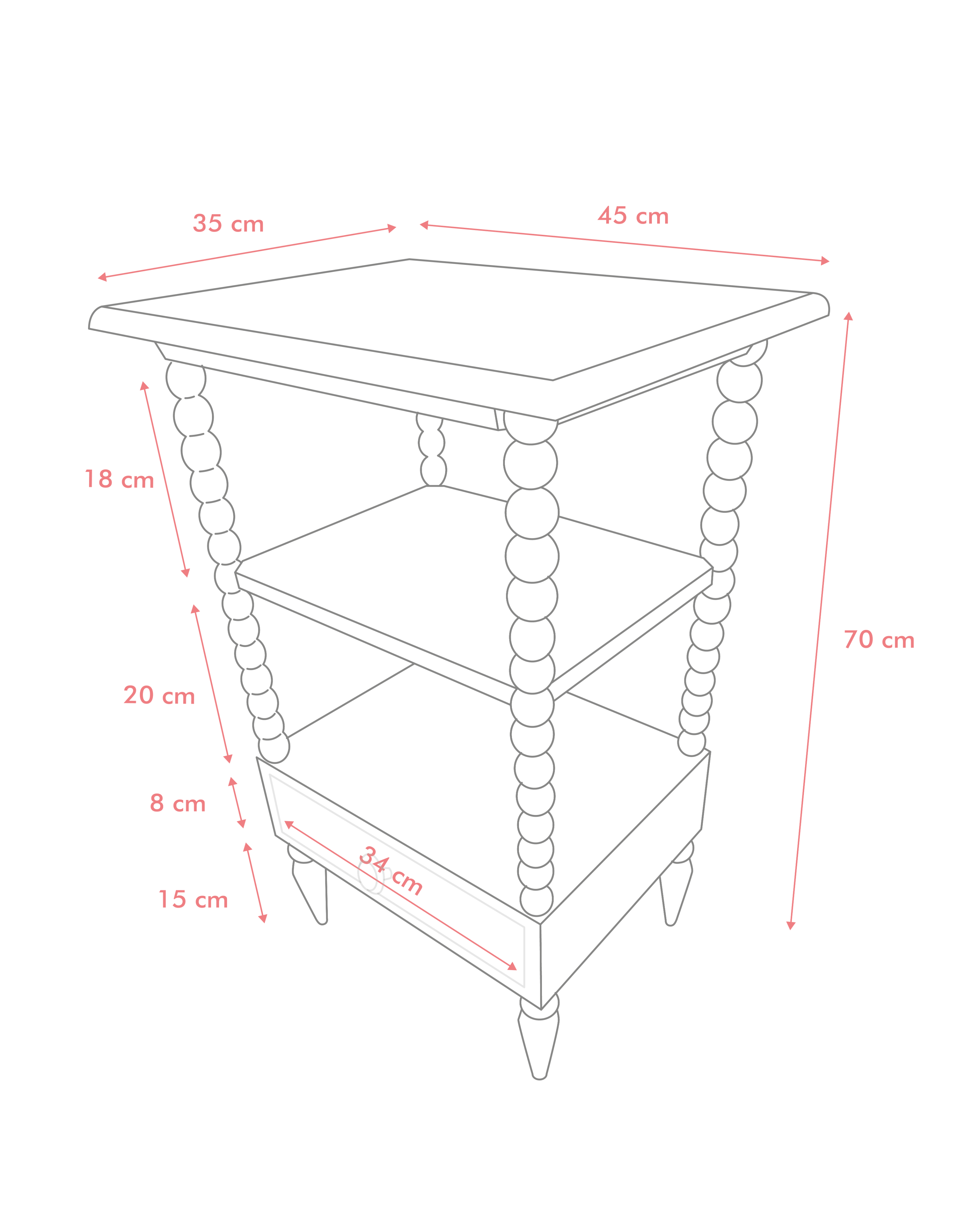 35 cm

45 cm

18 cm

70 cm

20 cm

8 cm

34 cm

15 cm