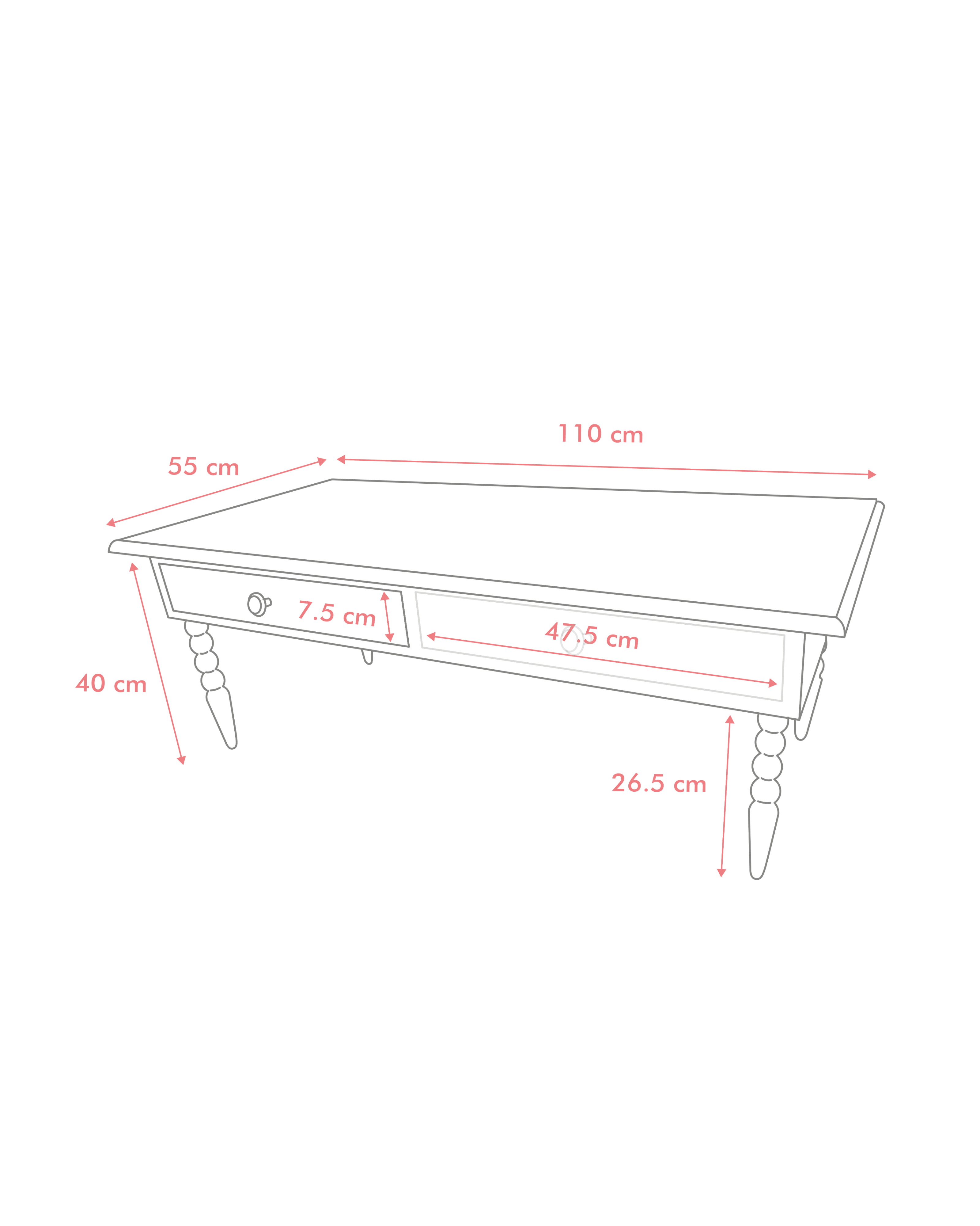 110 cm

55 cm

7.5 cm

47.5 cm

40 cm

26.5 cm